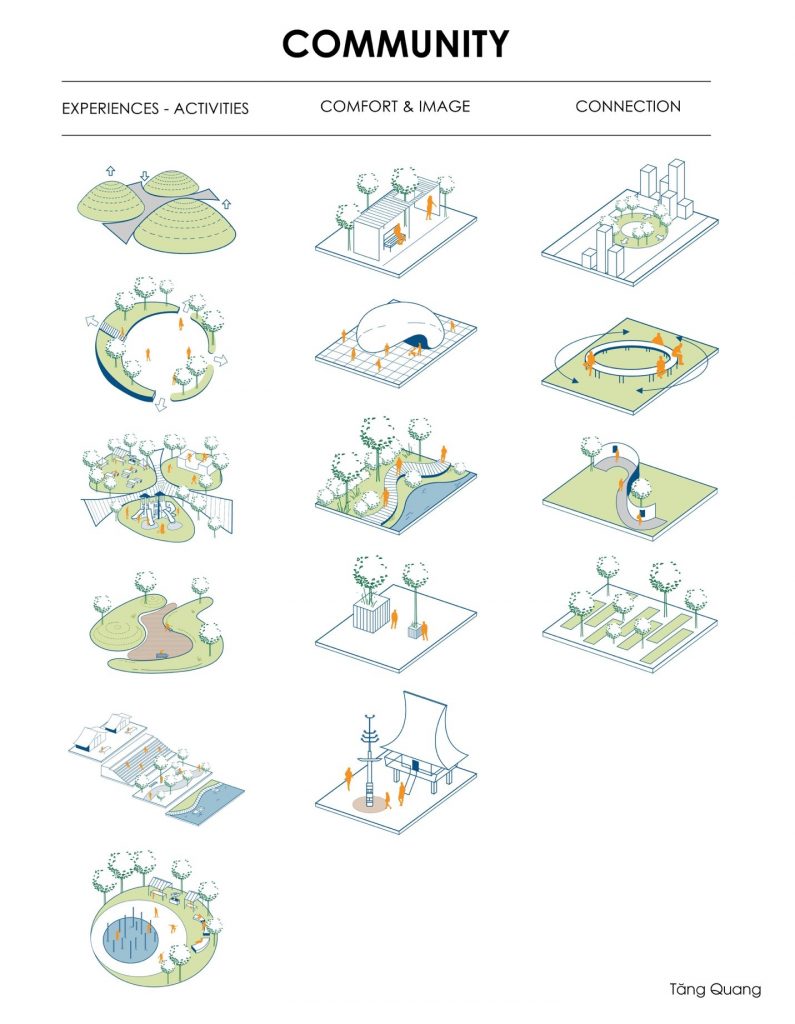 COMMUNITY

EXPERIENCES - ACTIVITIES

COMFORT & IMAGE

CONNECTION

Tăng Quang