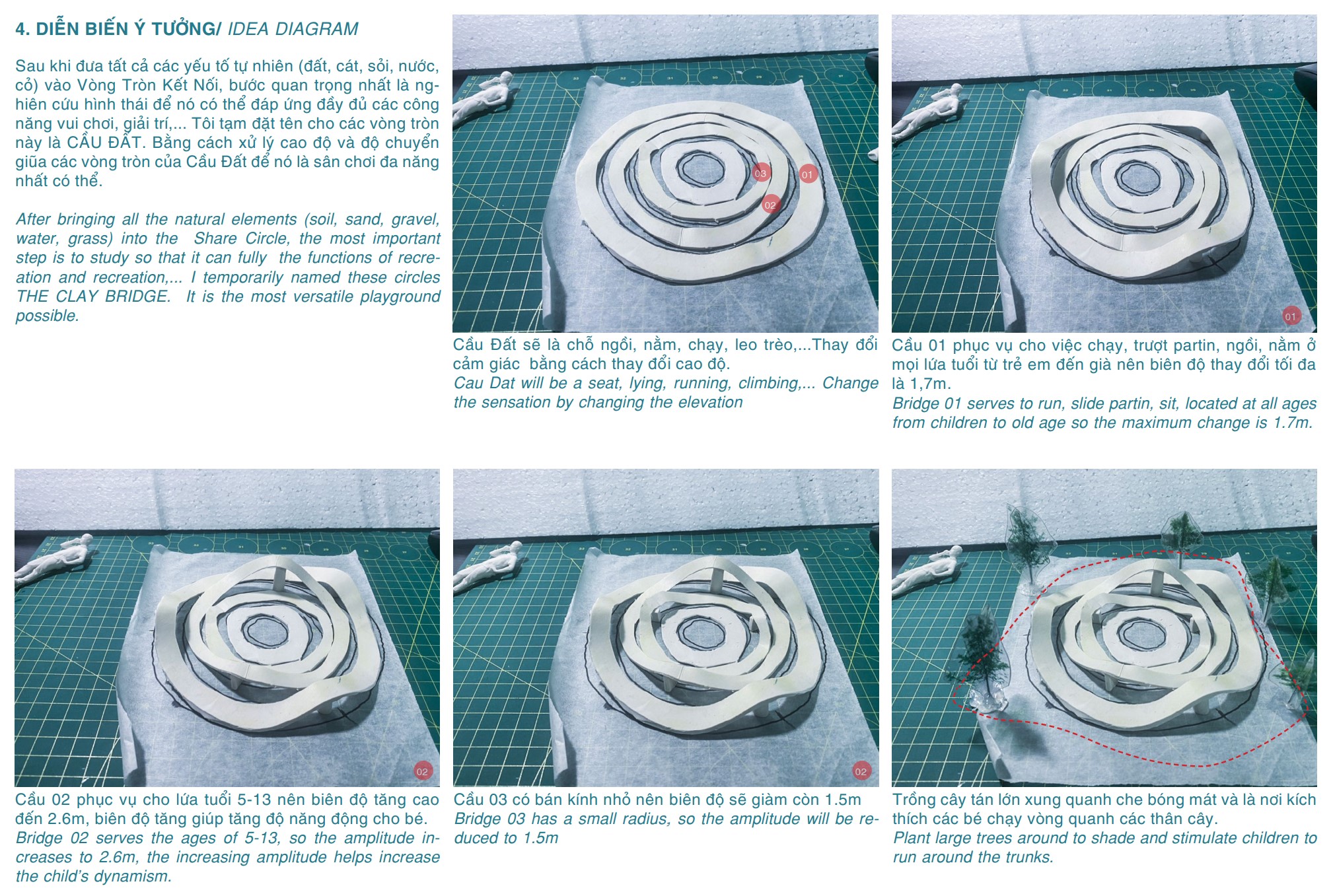 4. DIỄN BIẾN Ý TƯỞNG/ IDEA DIAGRAM

Sau khi đưa tất cả các yếu tố tự nhiên (đất, cát, sỏi, nước, cỏ) vào Vòng Tròn Kết Nối, bước quan trọng nhất là nghiên cứu hình thái để nó có thể đáp ứng đầy đủ các công năng vui chơi, giải trí,... Tôi tạm đặt tên cho các vòng tròn này là CẦU ĐẤT. Bằng cách xử lý cao độ và độ chuyển giữa các vòng tròn của Cầu Đất để nó là sân chơi đa năng nhất có thể.

After bringing all the natural elements (soil, sand, gravel, water, grass) into the Share Circle, the most important step is to study so that it can fully the functions of recreation and recreation,... I temporarily named these circles THE CLAY BRIDGE. It is the most versatile playground possible.

03 01 02

Cầu Đất sẽ là chỗ ngồi, nằm, chạy, leo trèo,...Thay đổi cảm giác bằng cách thay đổi cao độ.
Cau Dat will be a seat, lying, running, climbing,... Change the sensation by changing the elevation

01

Cầu 01 phục vụ cho việc chạy, trượt partin, ngồi, nằm ở mọi lứa tuổi từ trẻ em đến già nên biên độ thay đổi tối đa là 1,7m.
Bridge 01 serves to run, slide partin, sit, located at all ages from children to old age so the maximum change is 1.7m.

02

Cầu 02 phục vụ cho lứa tuổi 5-13 nên biên độ tăng cao đến 2.6m, biên độ tăng giúp tăng độ năng động cho bé.
Bridge 02 serves the ages of 5-13, so the amplitude increases to 2.6m, the increasing amplitude helps increase the child's dynamism.

02

Cầu 03 có bán kính nhỏ nên biên độ sẽ giảm còn 1.5m
Bridge 03 has a small radius, so the amplitude will be reduced to 1.5m

Trồng cây tán lớn xung quanh che bóng mát và là nơi kích thích các bé chạy vòng quanh các thân cây.
Plant large trees around to shade and stimulate children to run around the trunks.