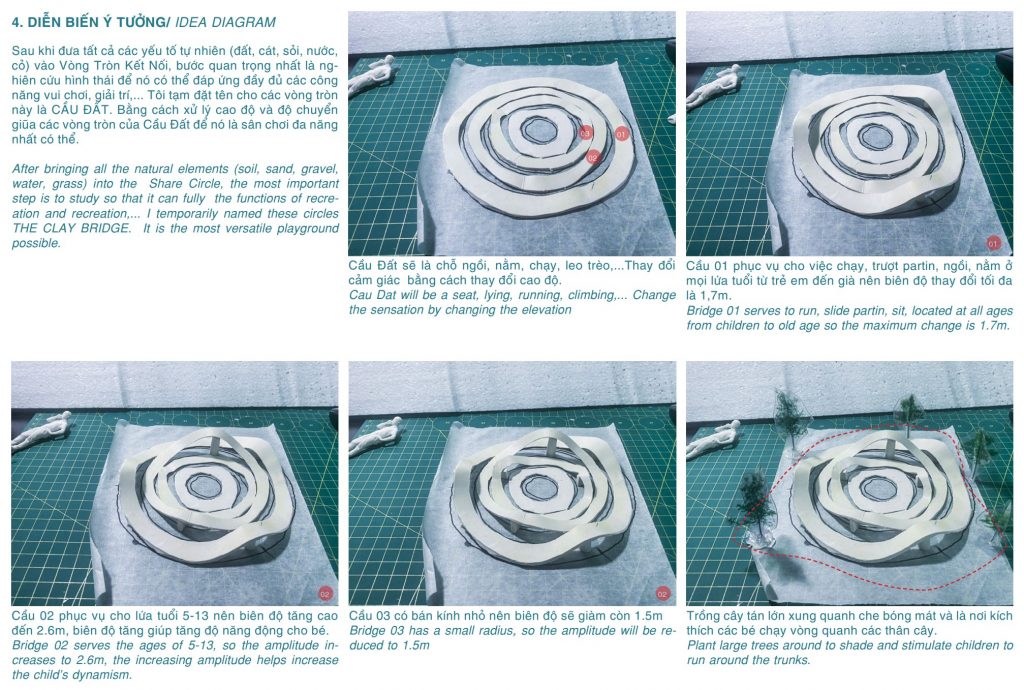 4. DIỄN BIẾN Ý TƯỞNG/ IDEA DIAGRAM

Sau khi đưa tất cả các yếu tố tự nhiên (đất, cát, sỏi, nước, cỏ) vào Vòng Tròn Kết Nối, bước quan trọng nhất là nghiên cứu hình thái để nó có thể đáp ứng đầy đủ các công năng vui chơi, giải trí,... Tôi tạm đặt tên cho các vòng tròn này là CẦU ĐẤT. Bằng cách xử lý cao độ và độ chuyển giữa các vòng tròn của Cầu Đất để nó là sân chơi đa năng nhất có thể.

After bringing all the natural elements (soil, sand, gravel, water, grass) into the Share Circle, the most important step is to study so that it can fully the functions of recreation and recreation,... I temporarily named these circles THE CLAY BRIDGE. It is the most versatile playground possible.

03 01 02

Cầu Đất sẽ là chỗ ngồi, nằm, chạy, leo trèo,...Thay đổi cảm giác bằng cách thay đổi cao độ.
Cau Dat will be a seat, lying, running, climbing,... Change the sensation by changing the elevation

01

Cầu 01 phục vụ cho việc chạy, trượt partin, ngồi, nằm ở mọi lứa tuổi từ trẻ em đến già nên biên độ thay đổi tối đa là 1,7m.
Bridge 01 serves to run, slide partin, sit, located at all ages from children to old age so the maximum change is 1.7m.

02

Cầu 02 phục vụ cho lứa tuổi 5-13 nên biên độ tăng cao đến 2.6m, biên độ tăng giúp tăng độ năng động cho bé.
Bridge 02 serves the ages of 5-13, so the amplitude increases to 2.6m, the increasing amplitude helps increase the child's dynamism.

02

Cầu 03 có bán kính nhỏ nên biên độ sẽ giảm còn 1.5m
Bridge 03 has a small radius, so the amplitude will be reduced to 1.5m

Trồng cây tán lớn xung quanh che bóng mát và là nơi kích thích các bé chạy vòng quanh các thân cây.
Plant large trees around to shade and stimulate children to run around the trunks.