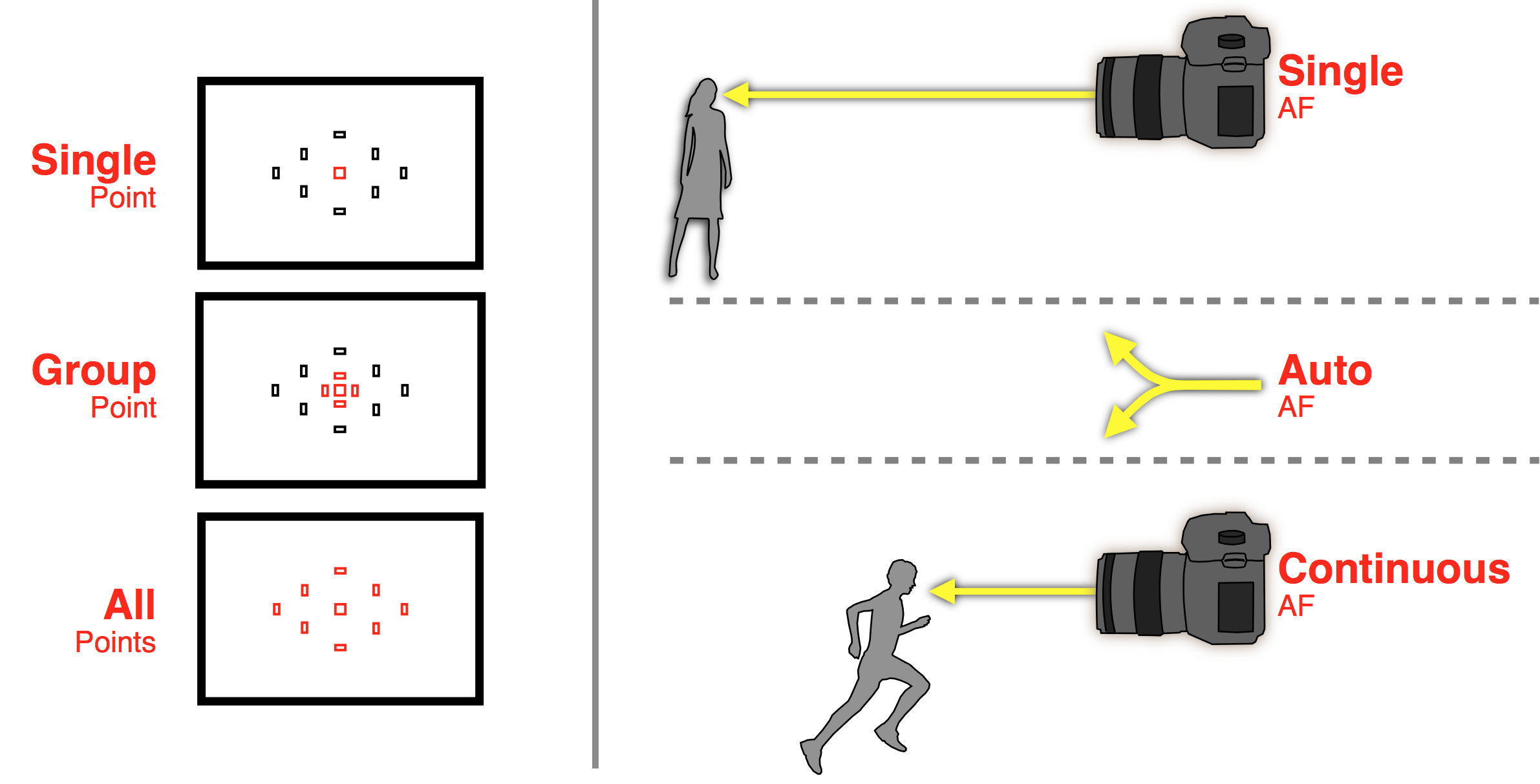 Single
Point

Group
Point

All
Points

Single
AF

Auto
AF

Continuous
AF