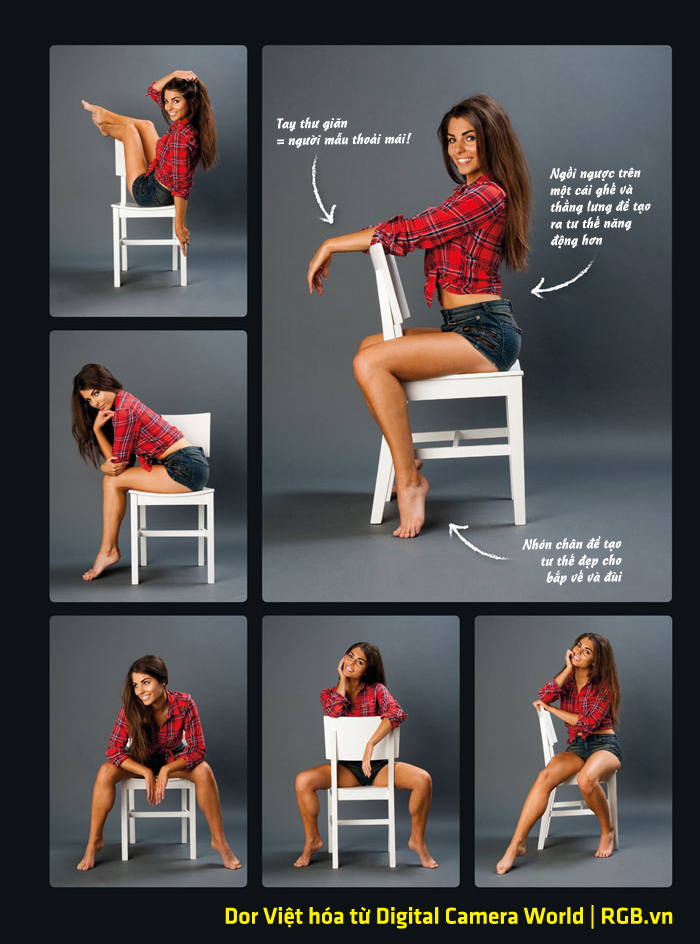 Tay thư giãn
= người mẫu thoải mái!

Ngồi ngược trên một cái ghế và thẳng lưng để tạo ra tư thế năng động hơn

Nhón chân để tạo tư thế đẹp cho bắp vế và đùi

Dor Việt hóa từ Digital Camera World | RGB.vn